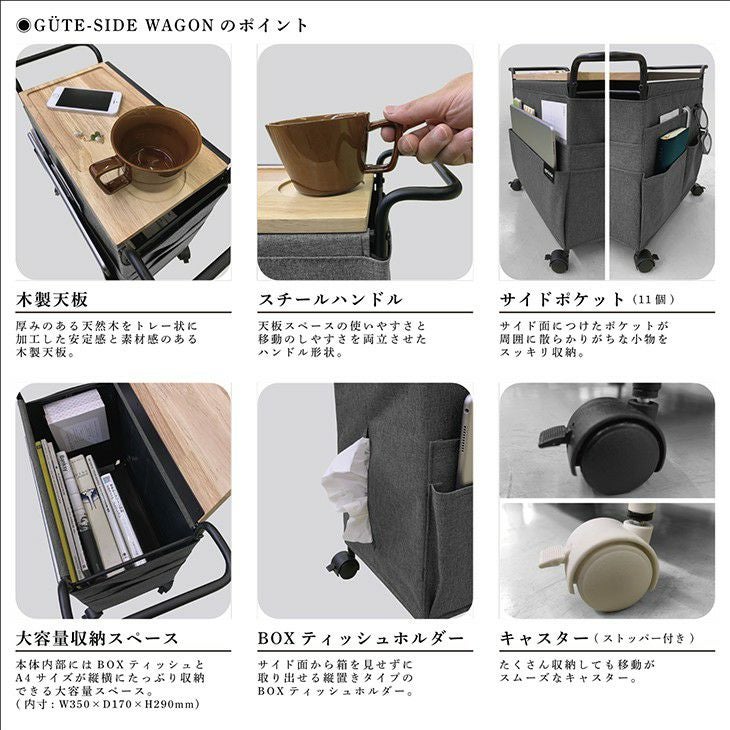 ●GÜTE-SIDE WAGON のポイント

木製天板

厚みのある天然木をトレー状に加工した安定感と素材感のある木製天板。

スチールハンドル

天板スペースの使いやすさと移動のしやすさを両立させたハンドル形状。

サイドポケット（11個）

サイド面につけたポケットが周囲に散らかりがちな小物をスッキリ収納。

大容量収納スペース

本体内部にはBOXティッシュとA4サイズが縦横にたっぷり収納できる大容量スペース。
（内寸：W350×D170×H290mm）

BOXティッシュホルダー

サイド面から箱を見せずに取り出せる縦置きタイプのBOXティッシュホルダー。

キャスター（ストッパー付き）

たくさん収納しても移動がスムーズなキャスター。